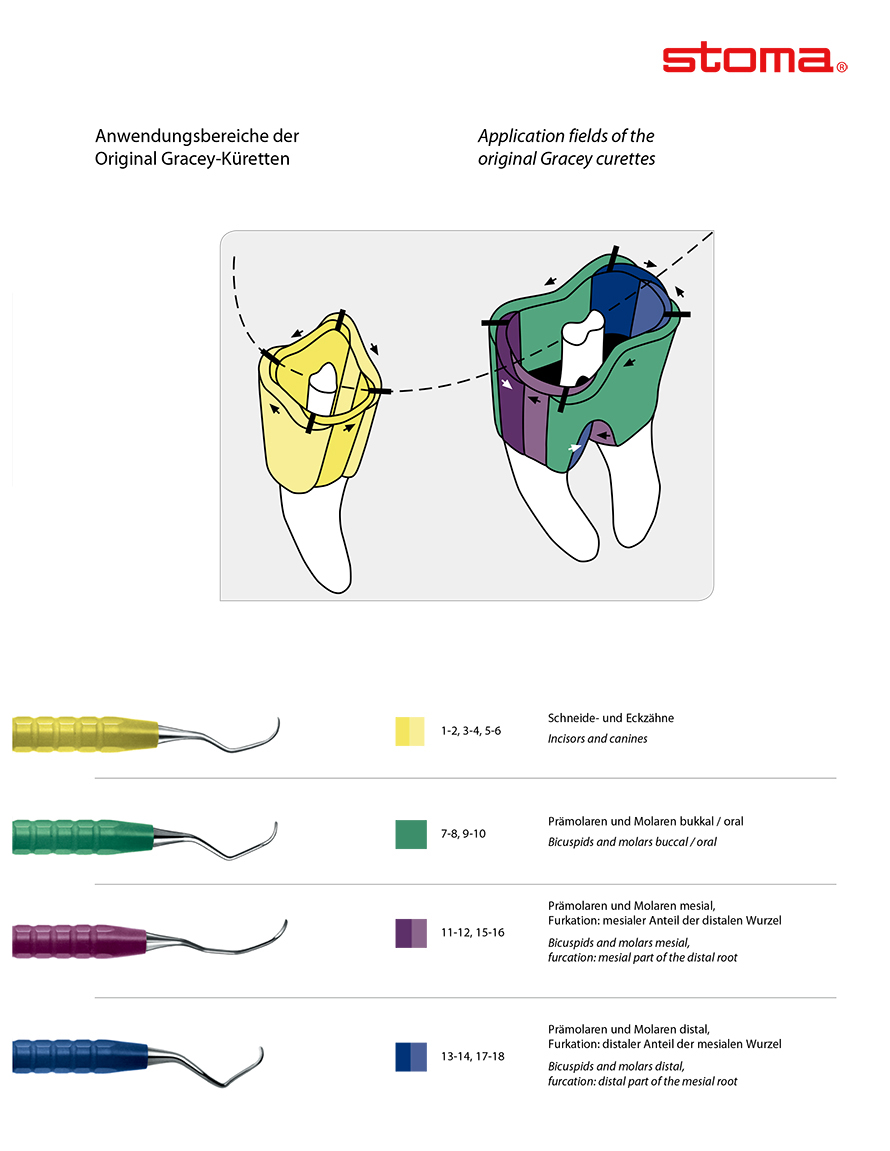 stoma®

Anwendungsbereiche der Original Gracey-Küretten

Application fields of the original Gracey curettes

1-2, 3-4, 5-6

Schneide- und Eckzähne
Incisors and canines

7-8, 9-10

Prämolaren und Molaren bukkal / oral
Bicuspids and molars buccal / oral

11-12, 15-16

Prämolaren und Molaren mesial, Furkation: mesialer Anteil der distalen Wurzel
Bicuspids and molars mesial, furcation: mesial part of the distal root

13-14, 17-18

Prämolaren und Molaren distal, Furkation: distaler Anteil der mesialen Wurzel
Bicuspids and molars distal, furcation: distal part of the mesial root